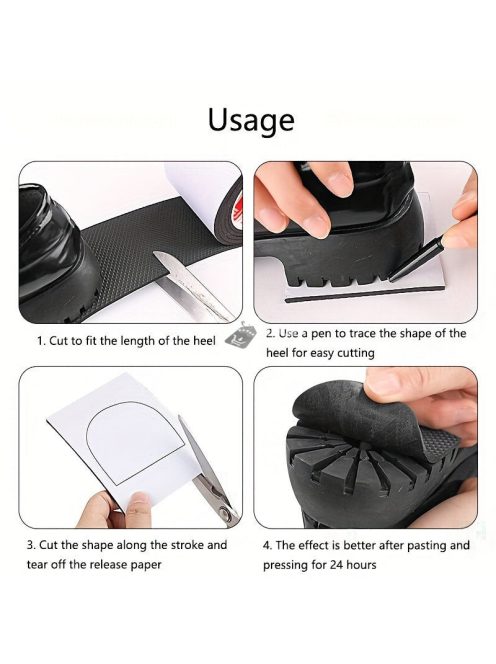 Usage

1. Cut to fit the length of the heel

2. Use a pen to trace the shape of the heel for easy cutting

3. Cut the shape along the stroke and tear off the release paper

4. The effect is better after pasting and pressing for 24 hours