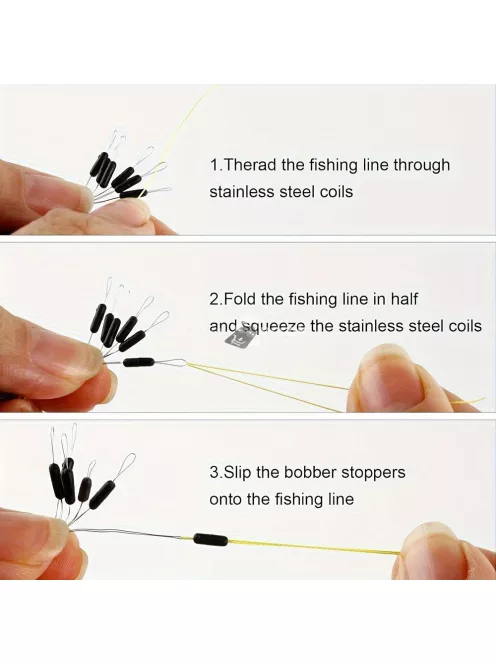 1.Therad the fishing line through stainless steel coils

2.Fold the fishing line in half and squeeze the stainless steel coils

3.Slip the bobber stoppers onto the fishing line