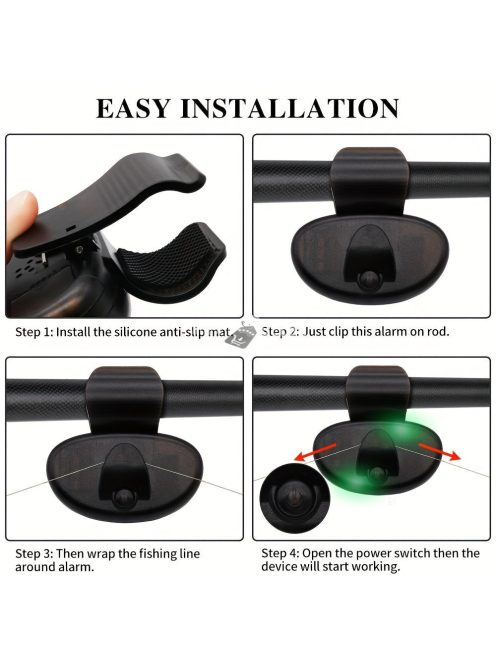 EASY INSTALLATION

Step 1: Install the silicone anti-slip mat.

Step 2: Just clip this alarm on rod.

Step 3: Then wrap the fishing line around alarm.

Step 4: Open the power switch then the device will start working.