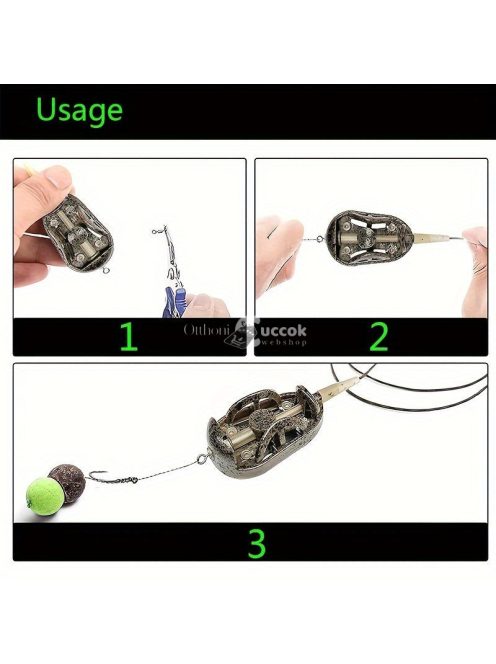 Usage

1

Otthoni uccok webshop

2

3