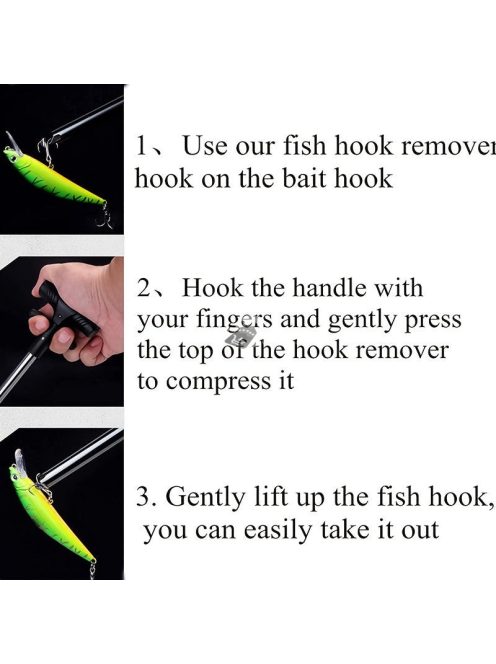 1、 Use our fish hook remover hook on the bait hook

2、 Hook the handle with your fingers and gently press the top of the hook remover to compress it

3. Gently lift up the fish hook, you can easily take it out