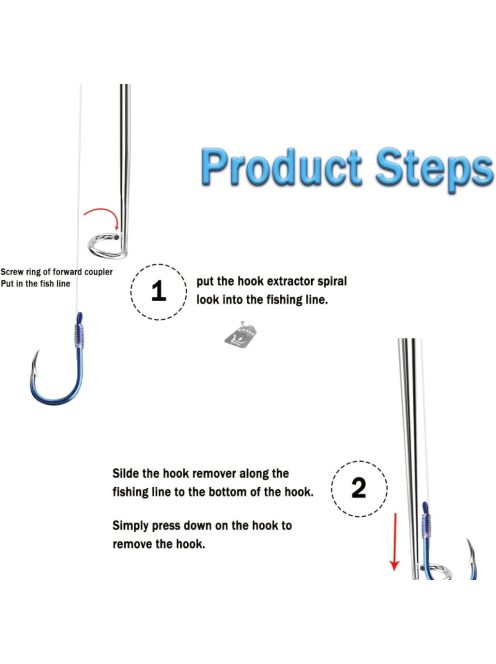 Product Steps

Screw ring of forward coupler
Put in the fish line

1

put the hook extractor spiral look into the fishing line.

Silde the hook remover along the fishing line to the bottom of the hook.

Simply press down on the hook to remove the hook.

2