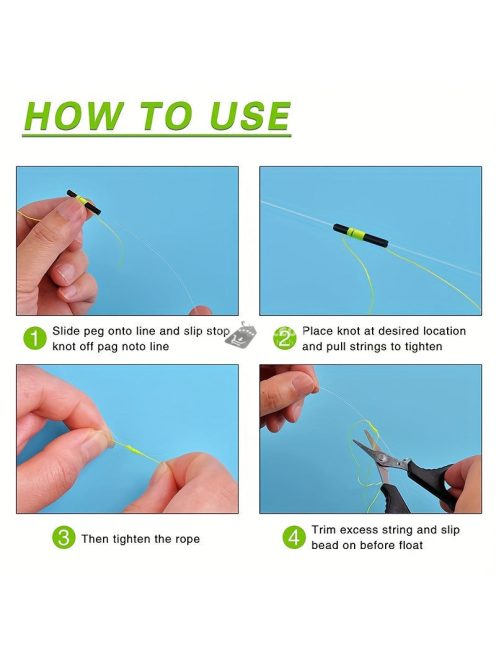 HOW TO USE

1 Slide peg onto line and slip stop knot off pag noto line

2 Place knot at desired location and pull strings to tighten

3 Then tighten the rope

4 Trim excess string and slip bead on before float