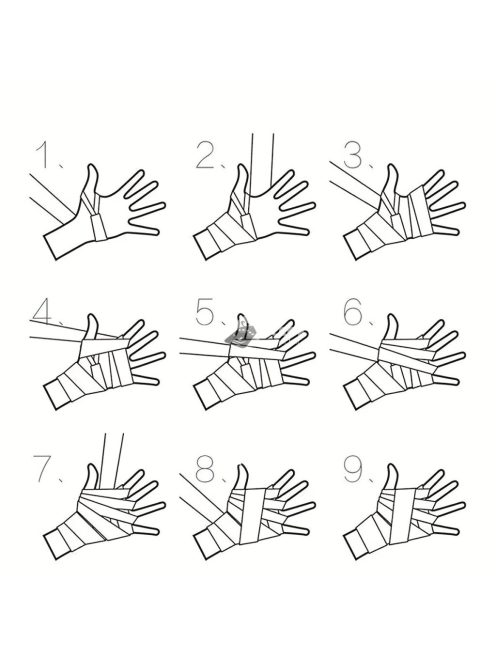 1.

2.

3.

4.

5.

6.

7.

8.

9.