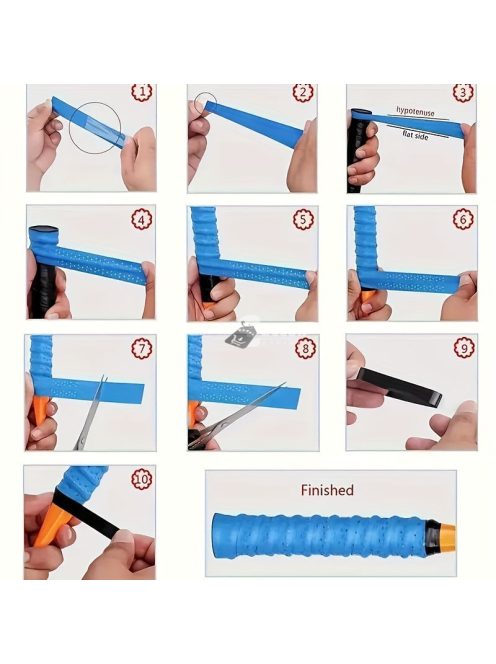 1

2

3

hypotenuse

flat side

4

5

6

7

8

9

10

Finished