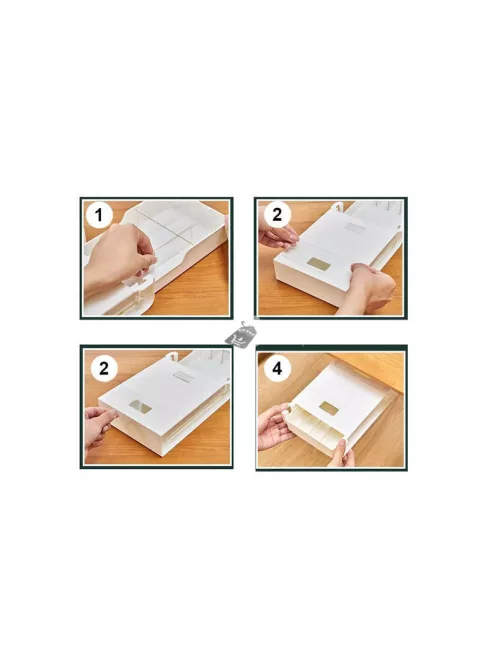 1

2

2

4