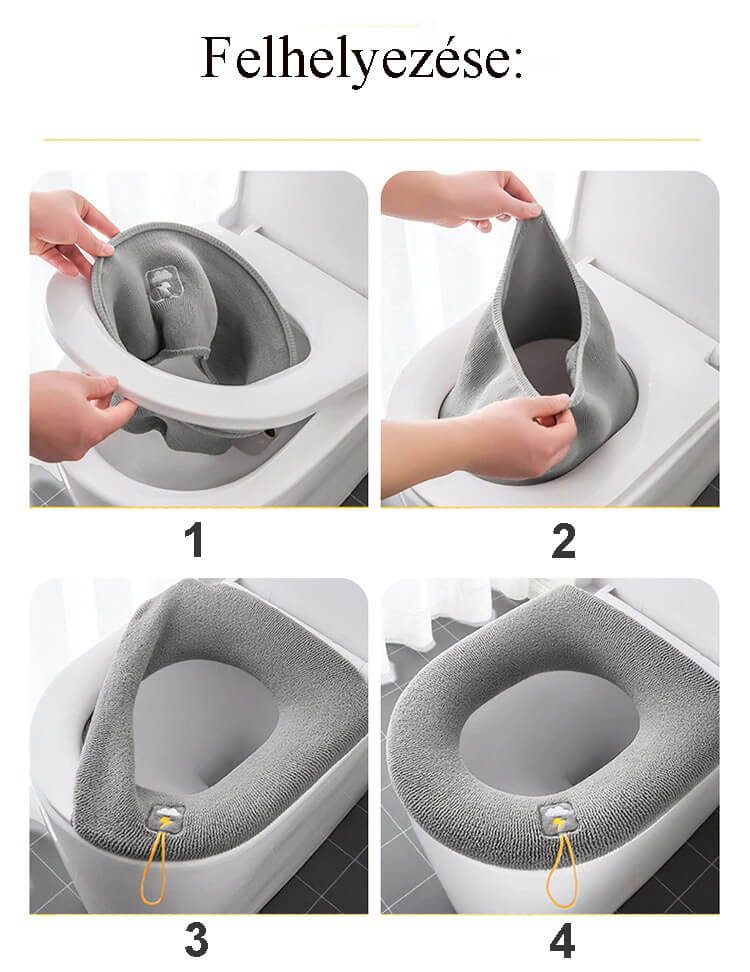 Felhelyezése:

1

2

3

4