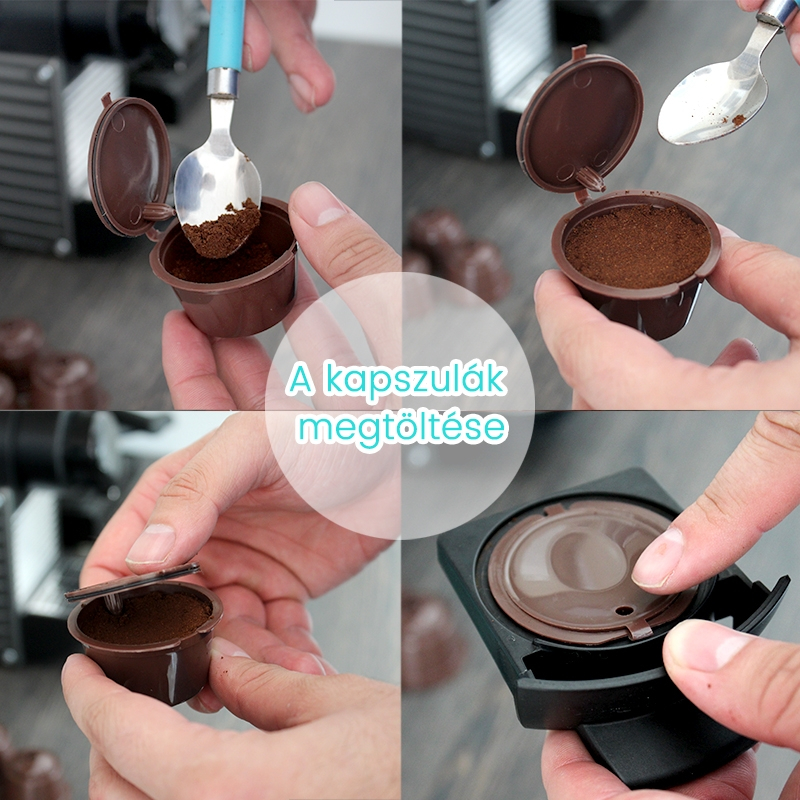 A kapszulák megtöltése