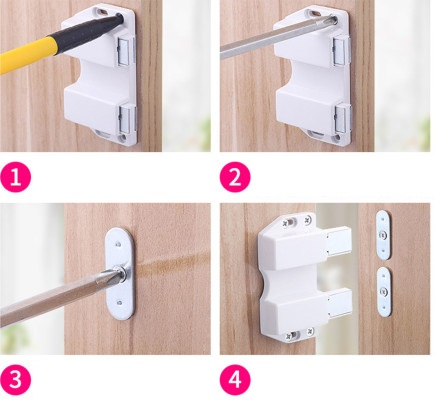 1

2

3

4