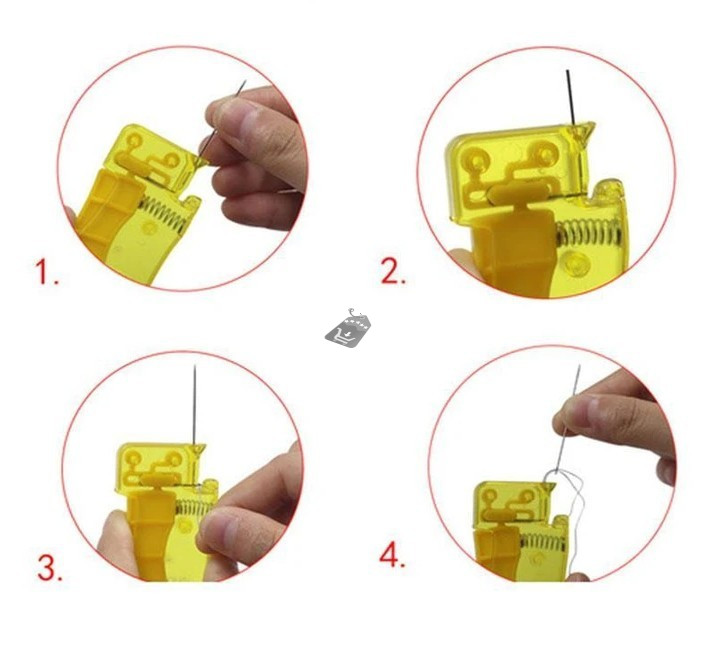 1.

2.

3.

4.