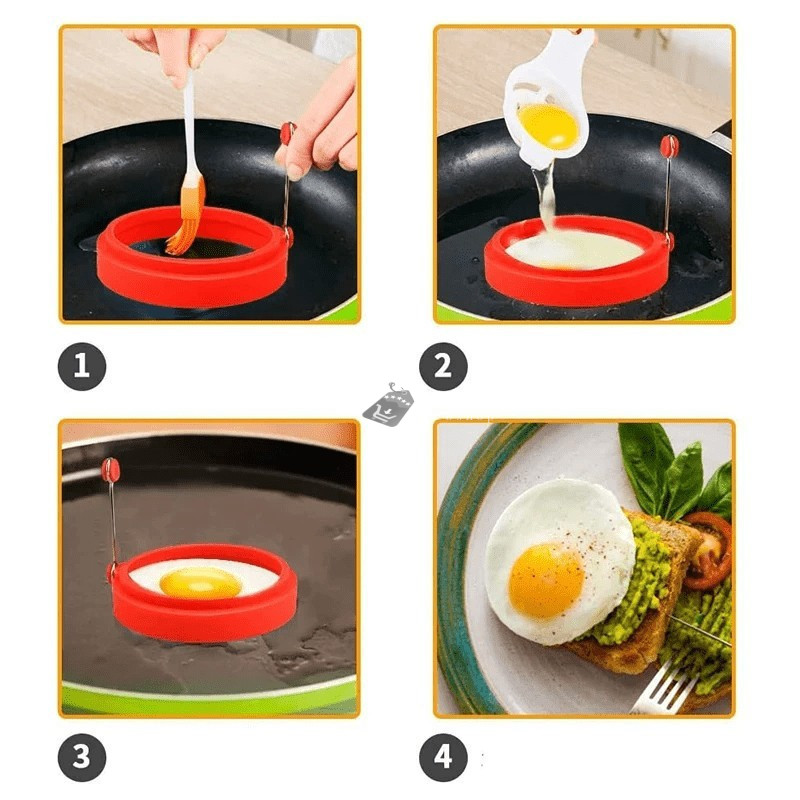 1

2

3

4